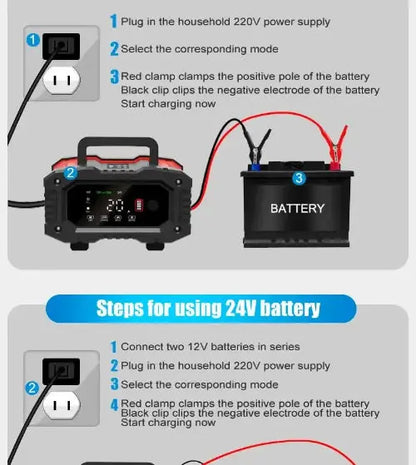 1 Plug in the household 220V power supply

2 Select the corresponding mode

3 Red clamp clamps the positive pole of the battery
Black clip clips the negative electrode of the battery
Start charging now

1

2

20.

3

BATTERY

Steps for using 24V battery

1 Connect two 12V batteries in series

2 Plug in the household 220V power supply

3 Select the corresponding mode

4 Red clamp clamps the positive pole of the battery
Black clip clips the negative electrode of the battery
Start charging now

2