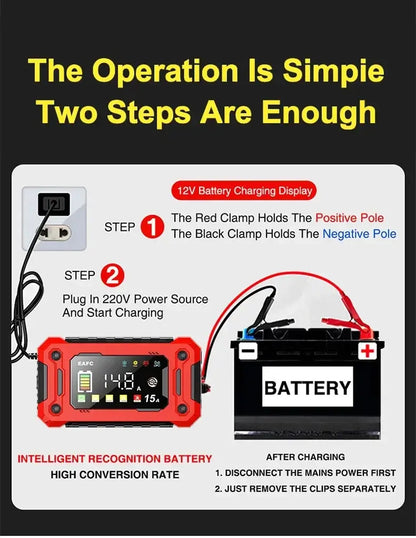 The Operation Is Simpie
Two Steps Are Enough

12V Battery Charging Display

STEP 1
The Red Clamp Holds The Positive Pole
The Black Clamp Holds The Negative Pole

STEP 2
Plug In 220V Power Source And Start Charging

EAFC

14.8 A

15A

−
+

BATTERY

INTELLIGENT RECOGNITION BATTERY
HIGH CONVERSION RATE

AFTER CHARGING
1. DISCONNECT THE MAINS POWER FIRST
2. JUST REMOVE THE CLIPS SEPARATELY